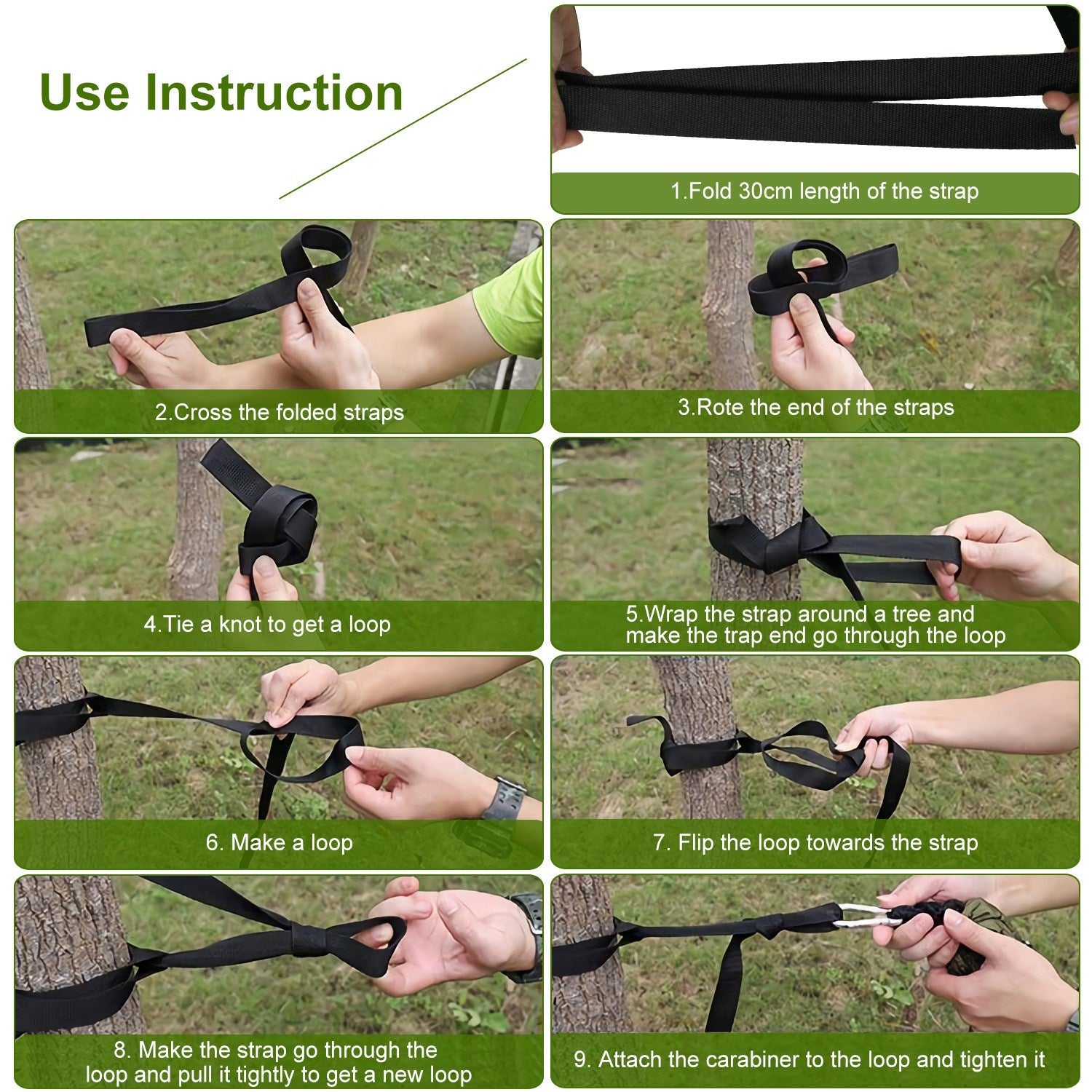 Use Instruction

1.Fold 30cm length of the strap

2.Cross the folded straps

3.Rote the end of the straps

4.Tie a knot to get a loop

5.Wrap the strap around a tree and make the trap end go through the loop

6. Make a loop

7. Flip the loop towards the strap

8. Make the strap go through the loop and pull it tightly to get a new loop

9. Attach the carabiner to the loop and tighten it