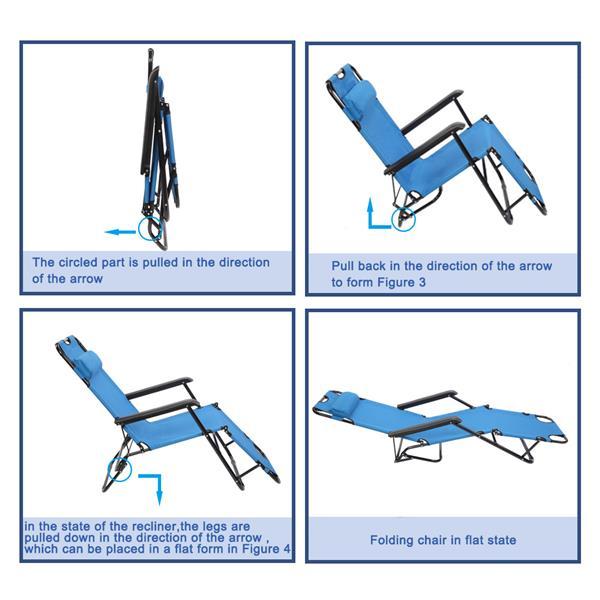 The circled part is pulled in the direction of the arrow

Pull back in the direction of the arrow to form Figure 3

in the state of the recliner,the legs are pulled down in the direction of the arrow , which can be placed in a flat form in Figure 4

Folding chair in flat state