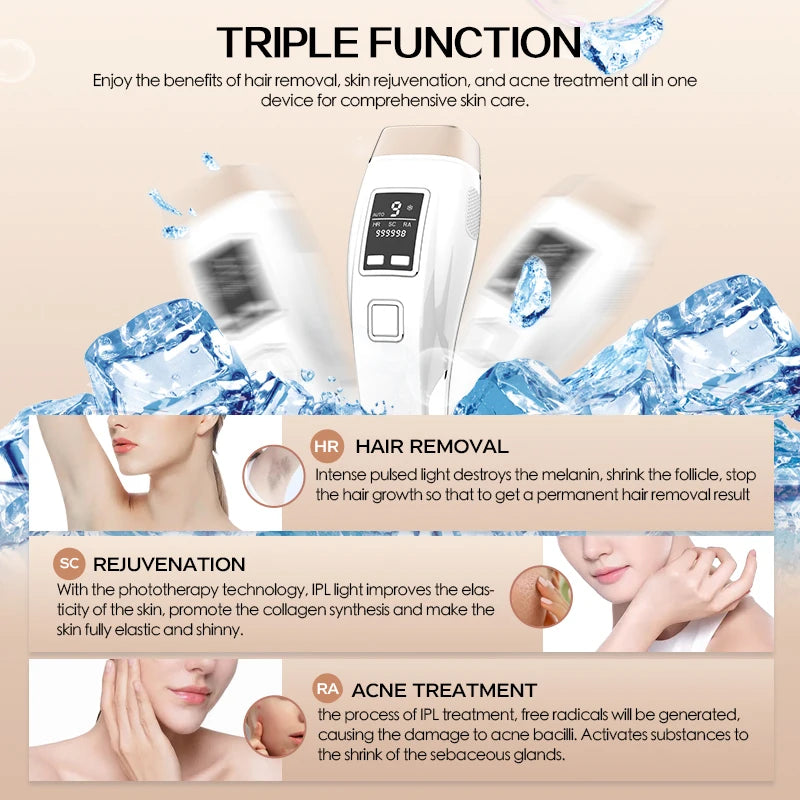 TRIPLE FUNCTION

Enjoy the benefits of hair removal, skin rejuvenation, and acne treatment all in one device for comprehensive skin care.

AUTO 9
HR SC RA
999998

HR HAIR REMOVAL
Intense pulsed light destroys the melanin, shrink the follicle, stop the hair growth so that to get a permanent hair removal result

SC REJUVENATION
With the phototherapy technology, IPL light improves the elasticity of the skin, promote the collagen synthesis and make the skin fully elastic and shinny.

RA ACNE TREATMENT
the process of IPL treatment, free radicals will be generated, causing the damage to acne bacilli. Activates substances to the shrink of the sebaceous glands.