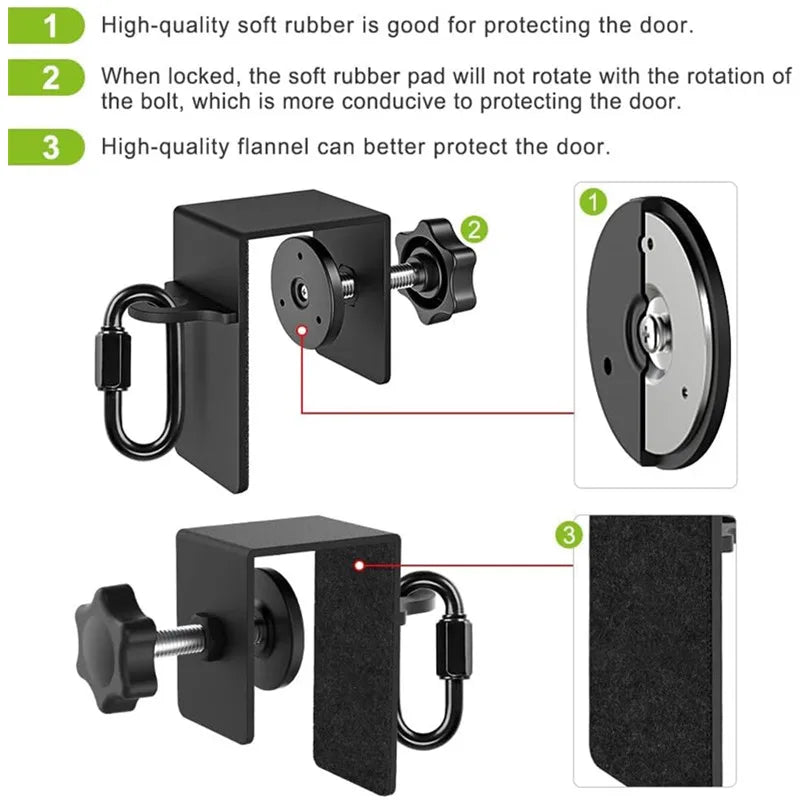 1 High-quality soft rubber is good for protecting the door.

2 When locked, the soft rubber pad will not rotate with the rotation of the bolt, which is more conducive to protecting the door.

3 High-quality flannel can better protect the door.

2

1

3