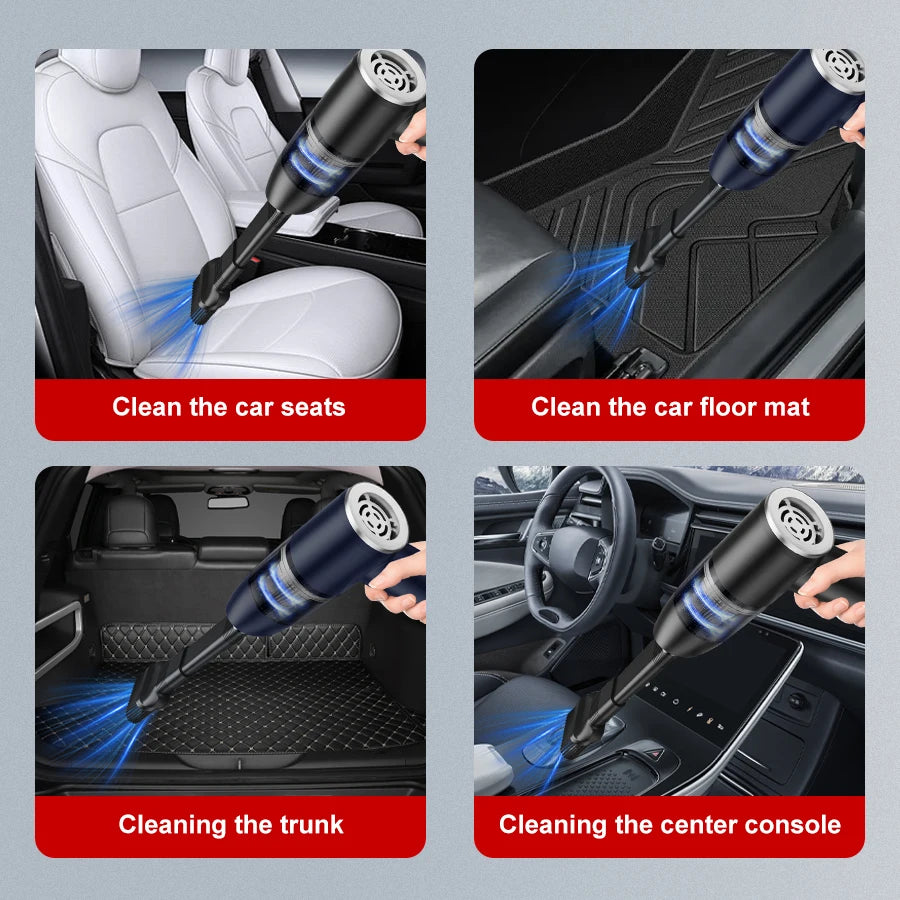 Clean the car seats

Clean the car floor mat

Cleaning the trunk

Cleaning the center console