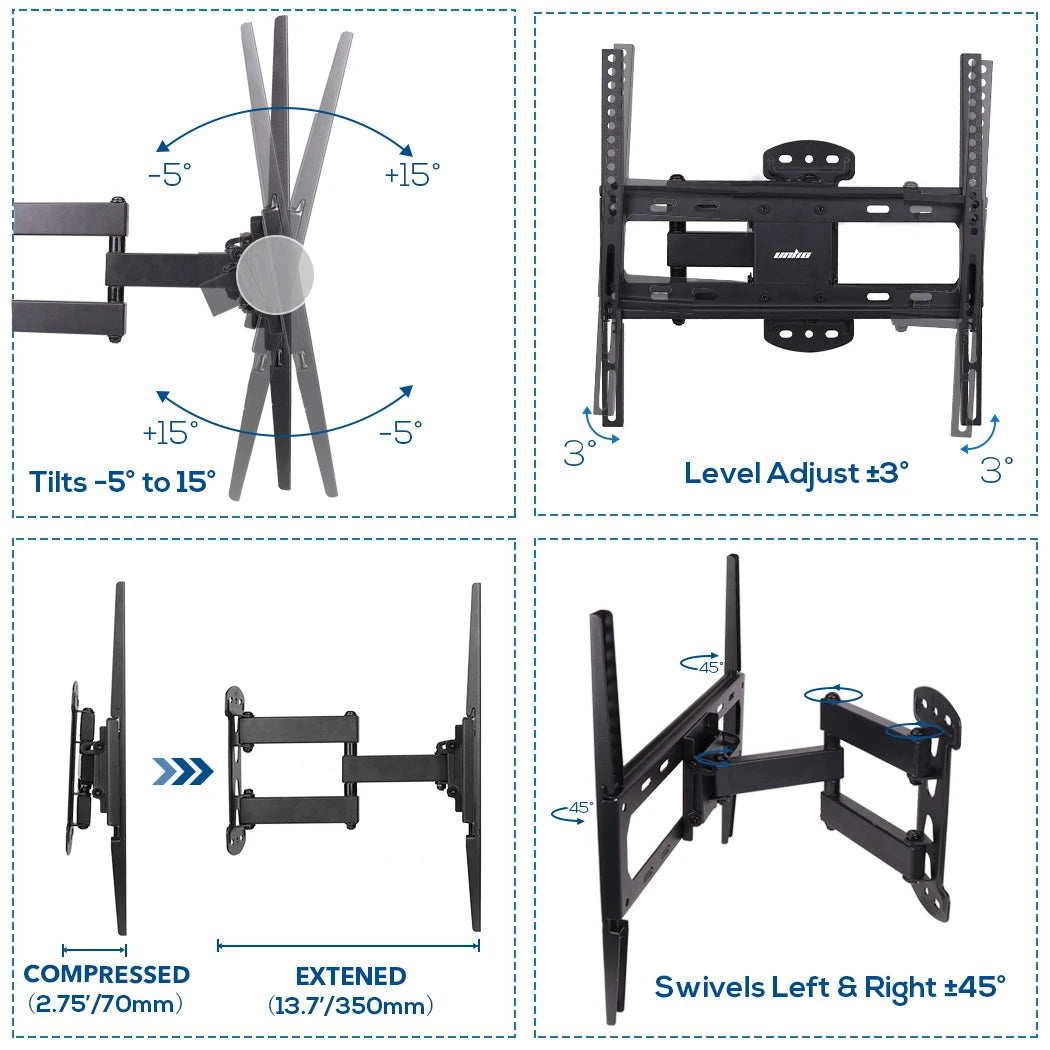 -5°
+15°
+15°
-5°
Tilts -5° to 15°

unho
3°
3°
Level Adjust ±3°

COMPRESSED
(2.75'/70mm)
EXTENED
(13.7'/350mm)

45°
45°
Swivels Left & Right ±45°