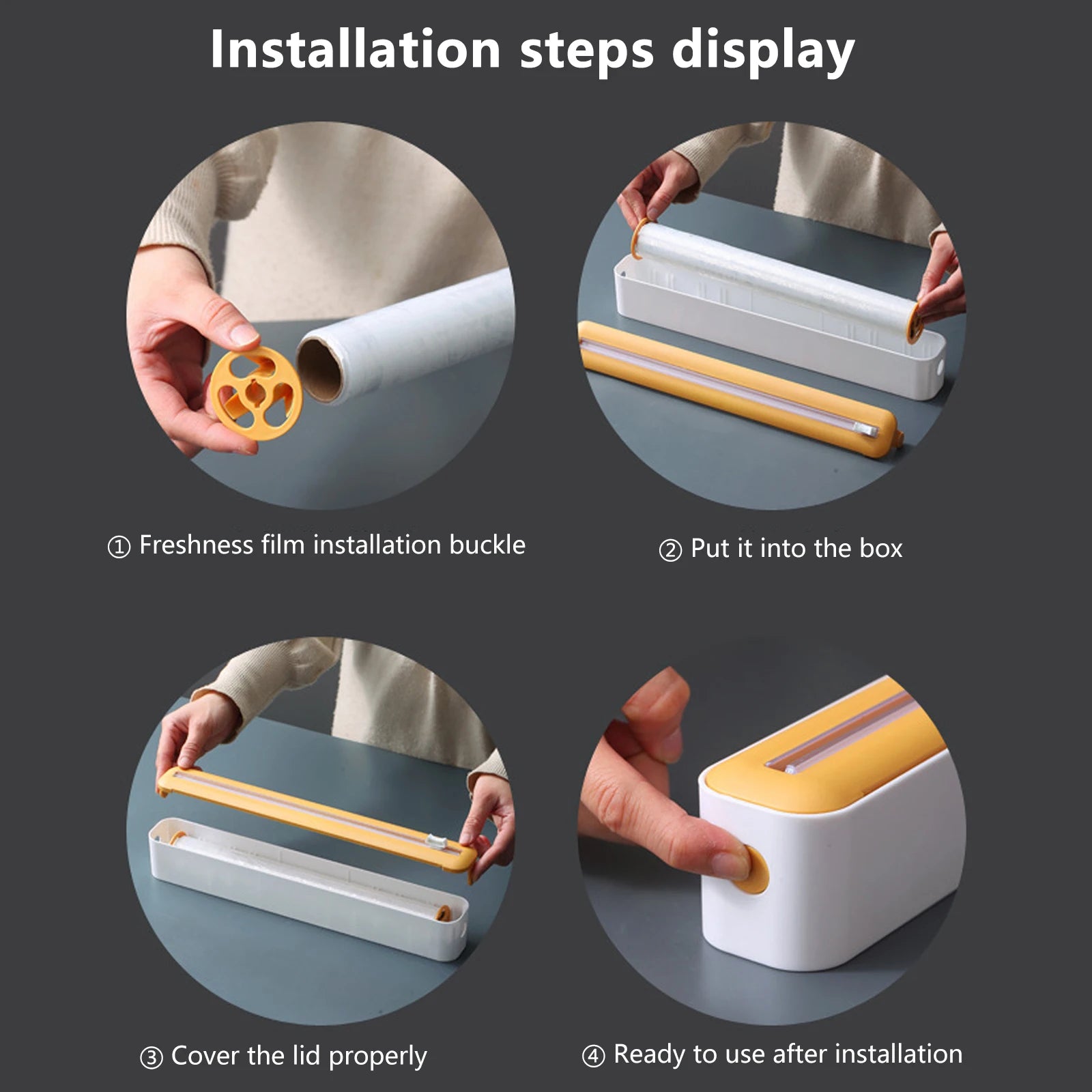 Installation steps display

① Freshness film installation buckle

② Put it into the box

③ Cover the lid properly

④ Ready to use after installation