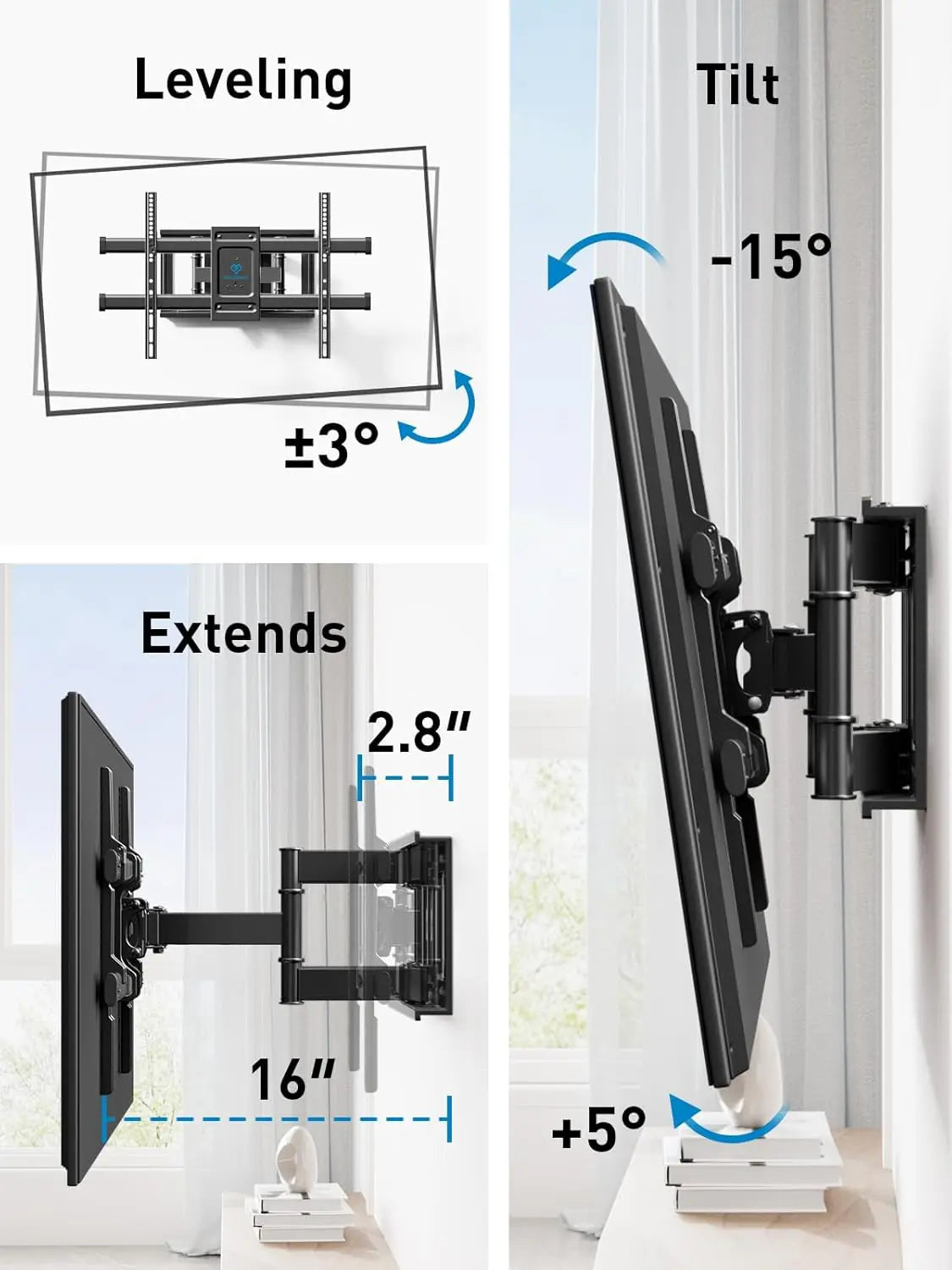 Leveling

±3°

Extends

2.8″

16″

Tilt

-15°

+5°