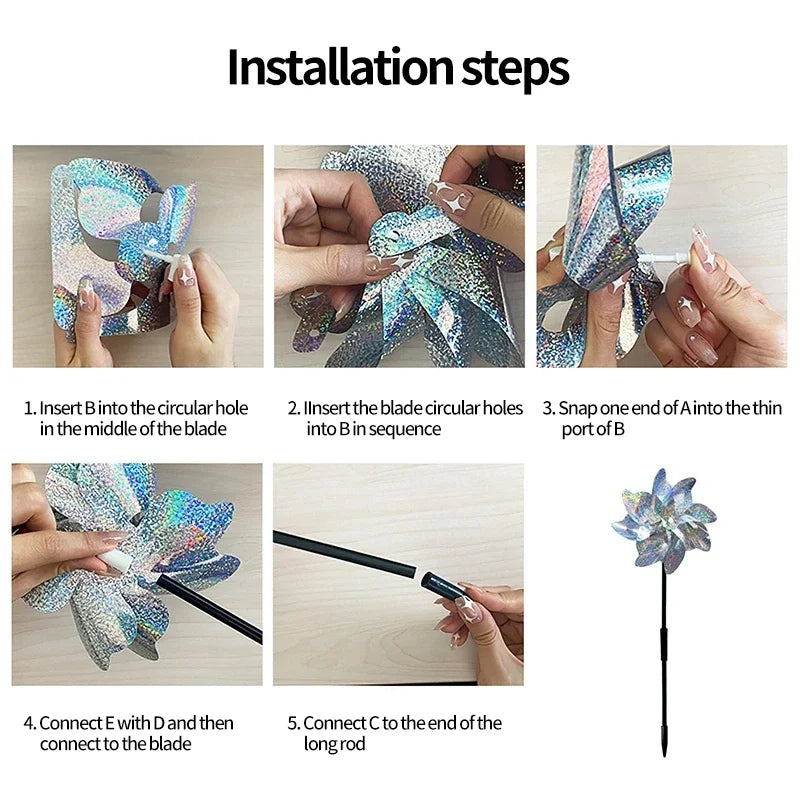 Installation steps

1. Insert B into the circular hole in the middle of the blade

2. IInsert the blade circular holes into B in sequence

3. Snap one end of A into the thin port of B

4. Connect E with D and then connect to the blade

5. Connect C to the end of the long rod