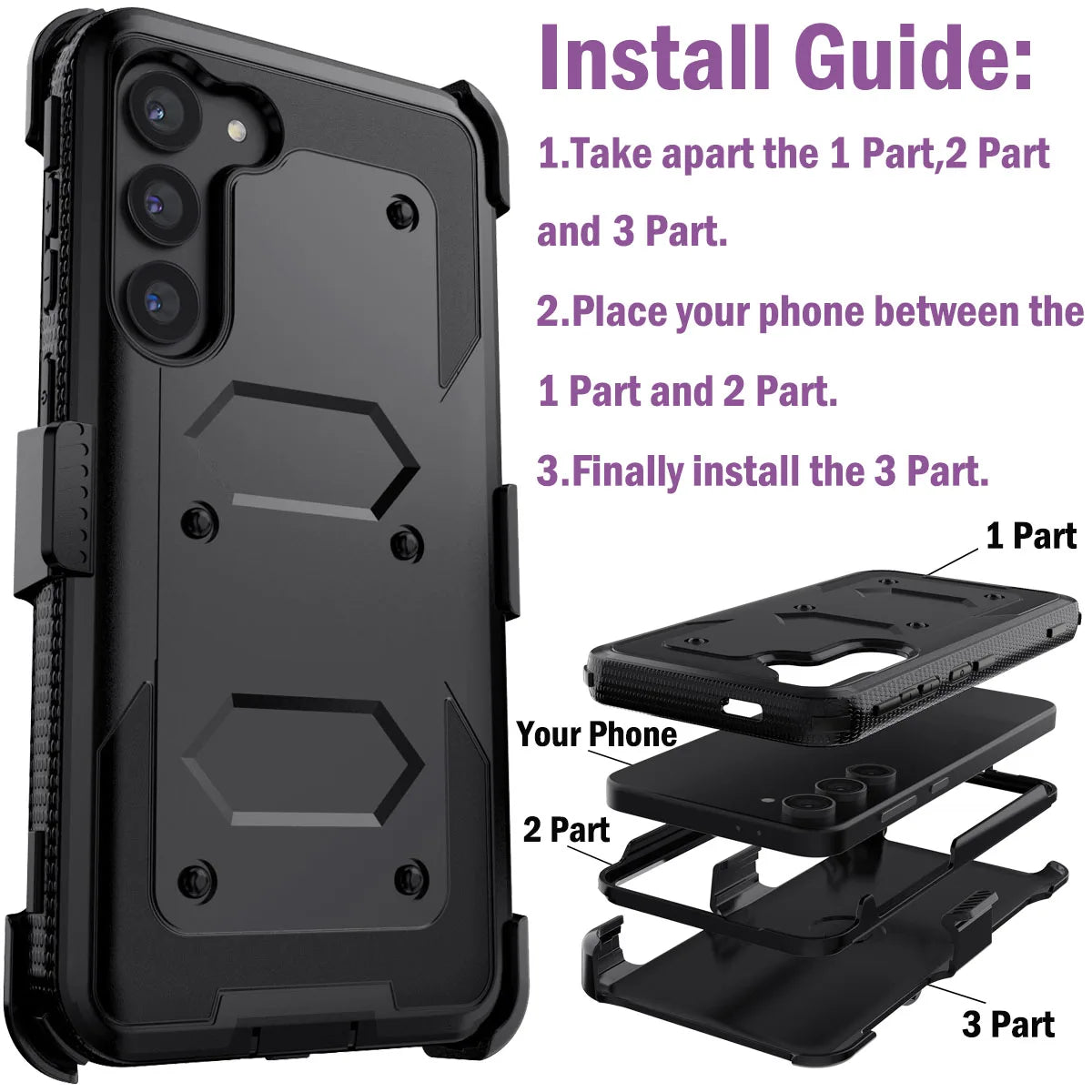 Install Guide:

1.Take apart the 1 Part,2 Part and 3 Part.

2.Place your phone between the 1 Part and 2 Part.

3.Finally install the 3 Part.

1 Part

Your Phone

2 Part

3 Part