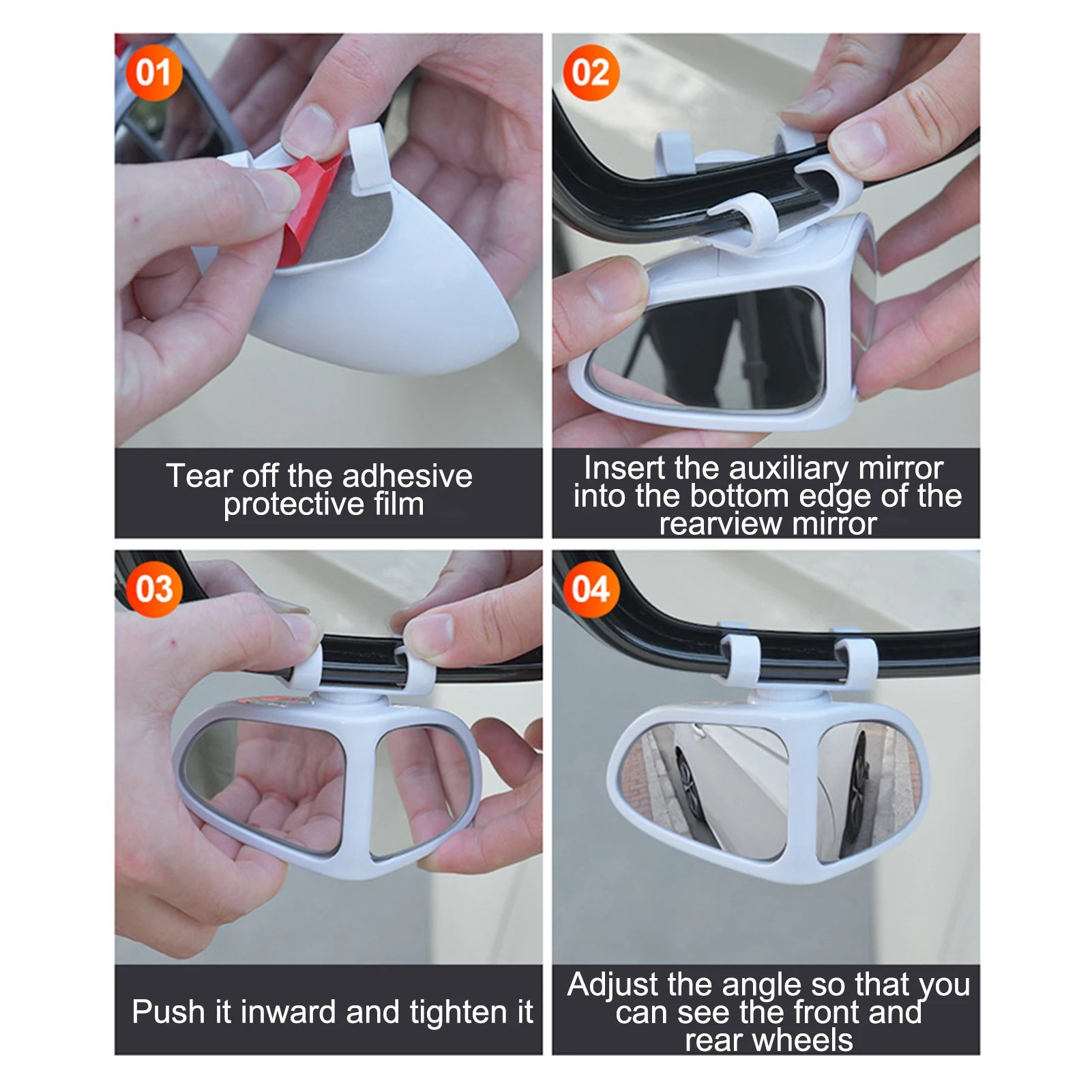 01

Tear off the adhesive protective film

02

Insert the auxiliary mirror into the bottom edge of the rearview mirror

03

Push it inward and tighten it

04

Adjust the angle so that you can see the front and rear wheels