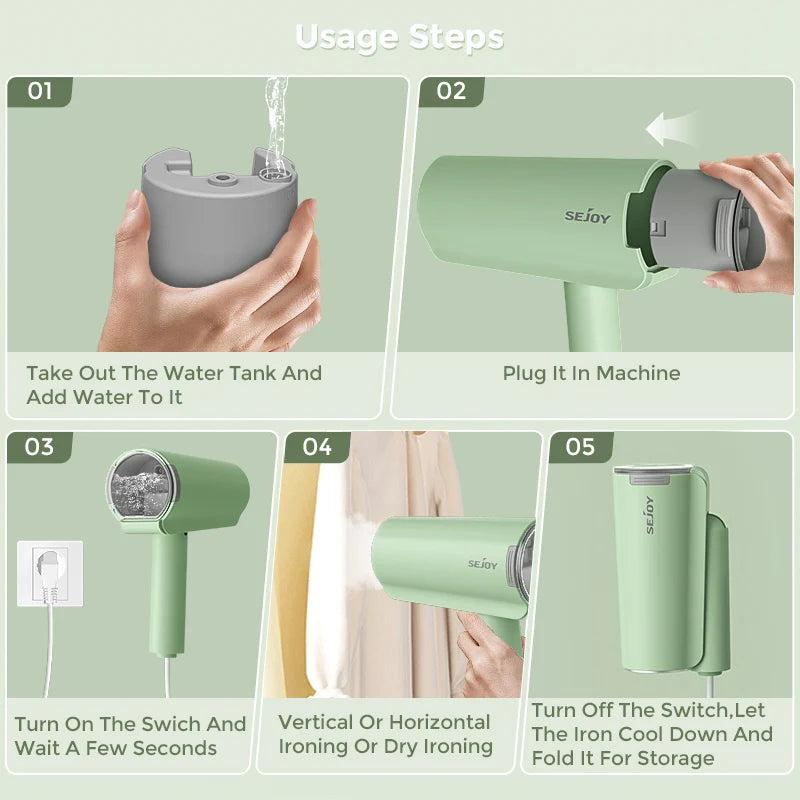 Usage Steps

01

Take Out The Water Tank And Add Water To It

02

SEJOY

Plug It In Machine

03

Turn On The Swich And Wait A Few Seconds

04

SEJOY

Vertical Or Horizontal Ironing Or Dry Ironing

05

SEJOY

Turn Off The Switch,Let The Iron Cool Down And Fold It For Storage