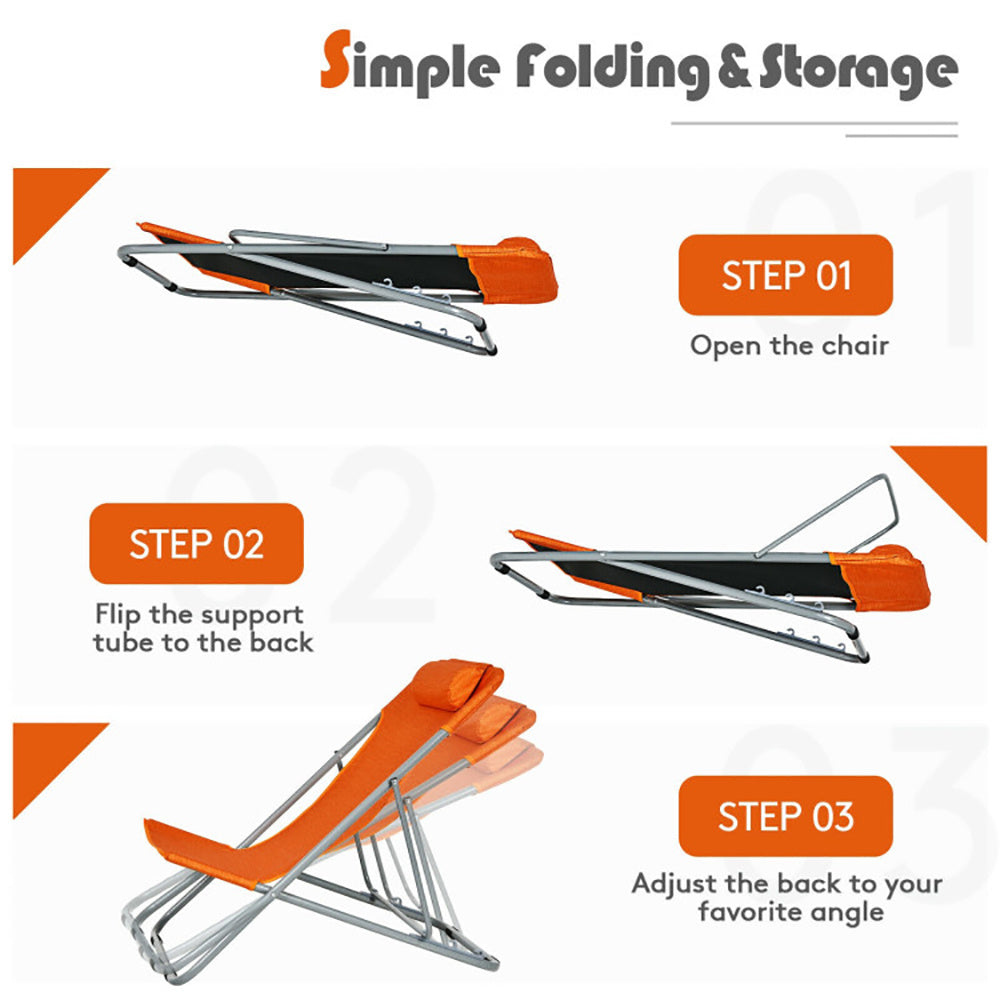 Simple Folding & Storage

01

STEP 01

Open the chair

02

STEP 02

Flip the support tube to the back

03

STEP 03

Adjust the back to your favorite angle