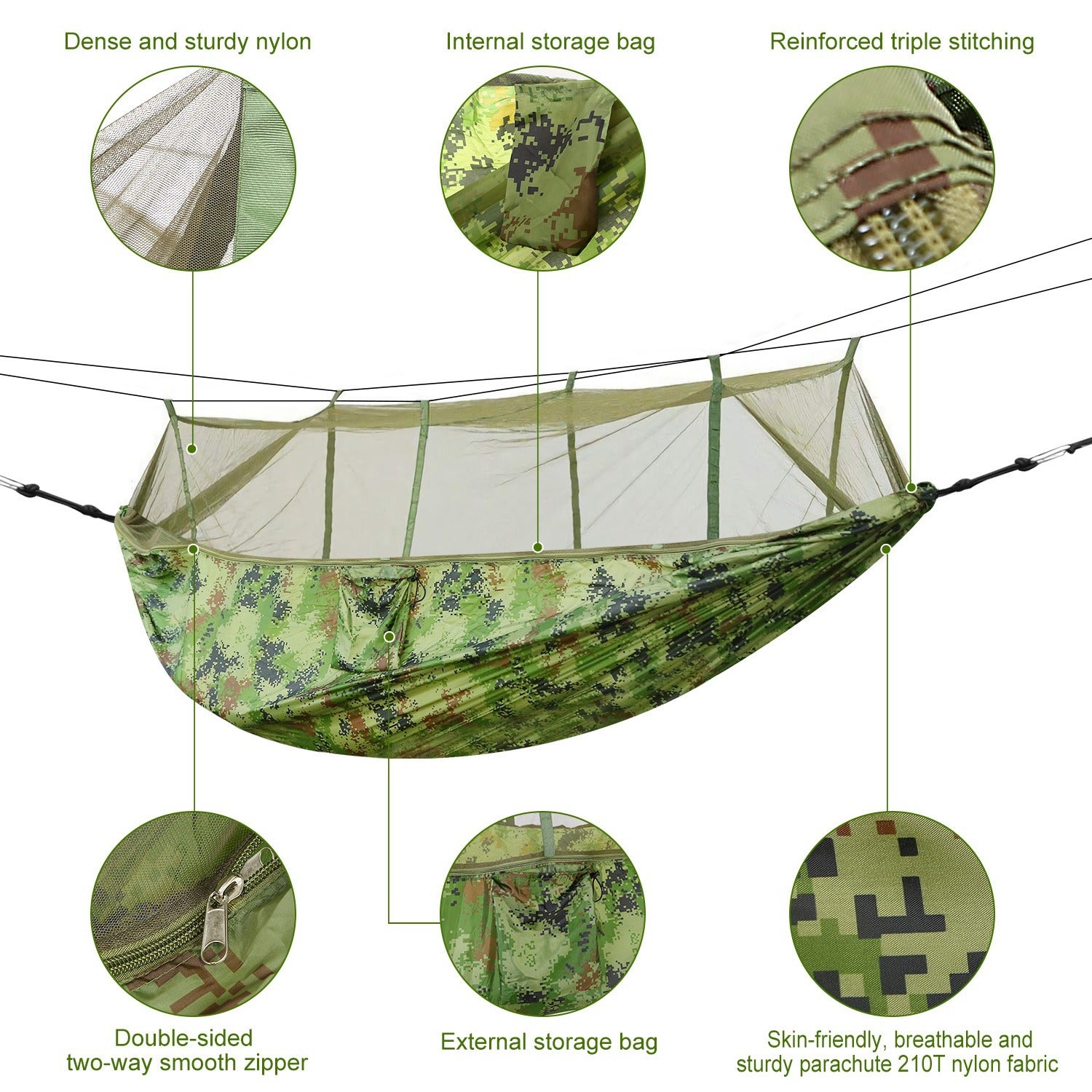 Dense and sturdy nylon

Internal storage bag

Reinforced triple stitching

Double-sided two-way smooth zipper

External storage bag

Skin-friendly, breathable and sturdy parachute 210T nylon fabric