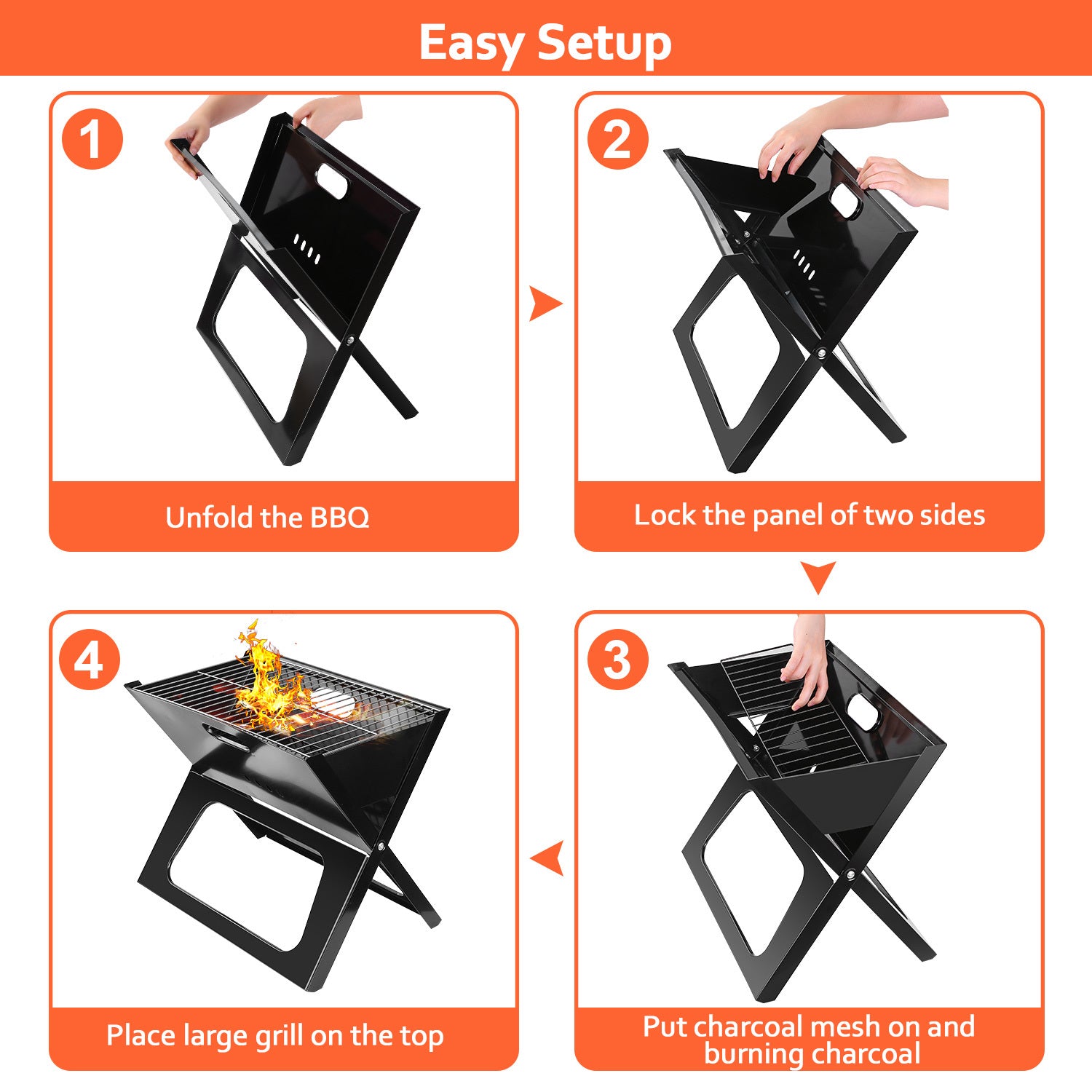 Easy Setup

1

Unfold the BBQ

2

Lock the panel of two sides

3

Put charcoal mesh on and burning charcoal

4

Place large grill on the top